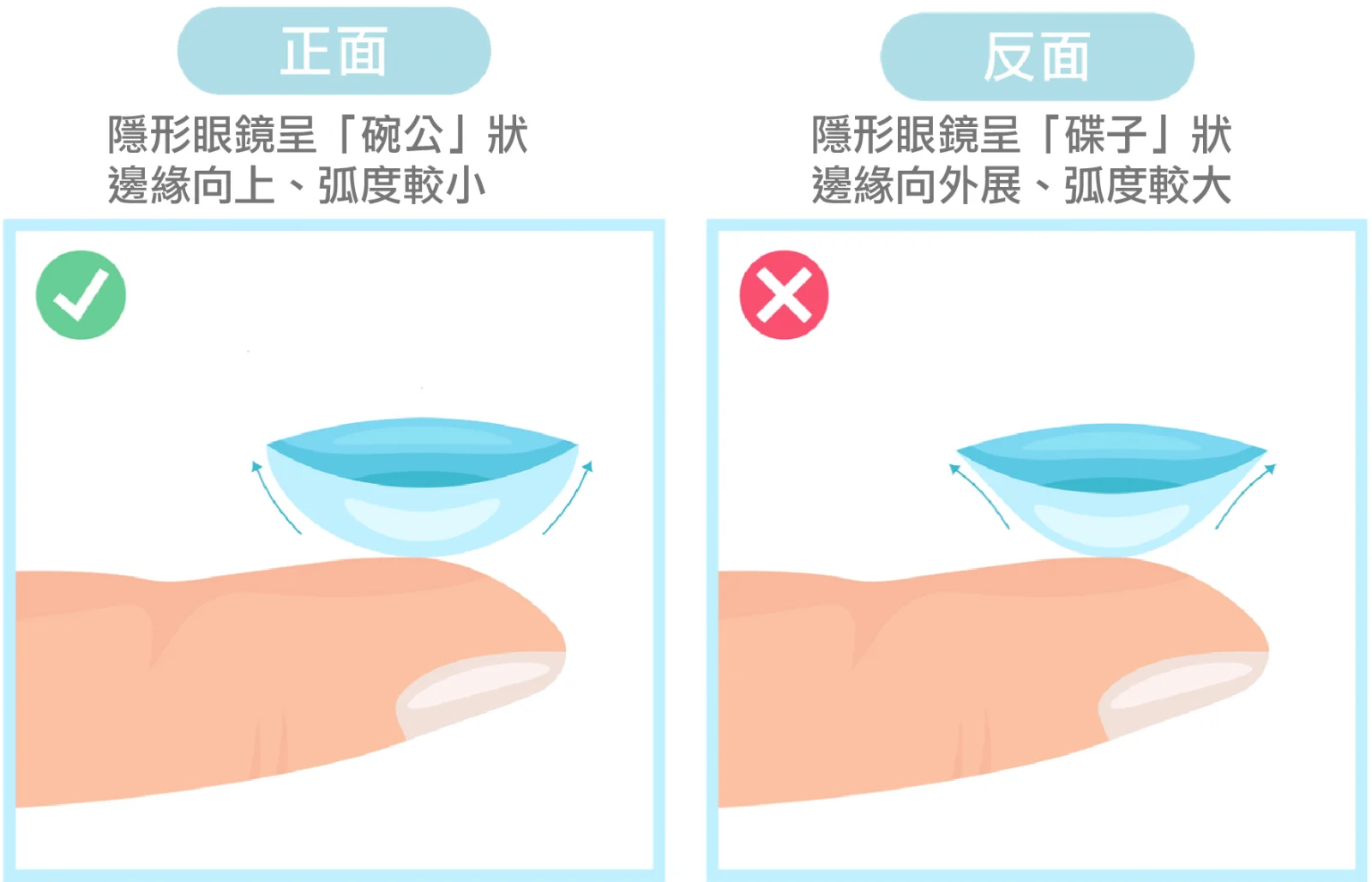 正面

隱形眼鏡呈「碗公」狀
邊緣向上、弧度較小

反面

隱形眼鏡呈「碟子」狀
邊緣向外展、弧度較大